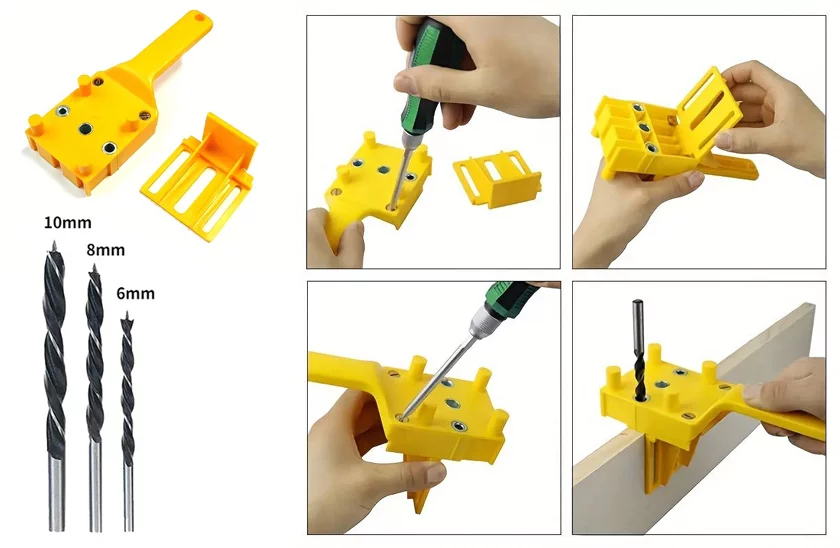 10mm
8mm
6mm