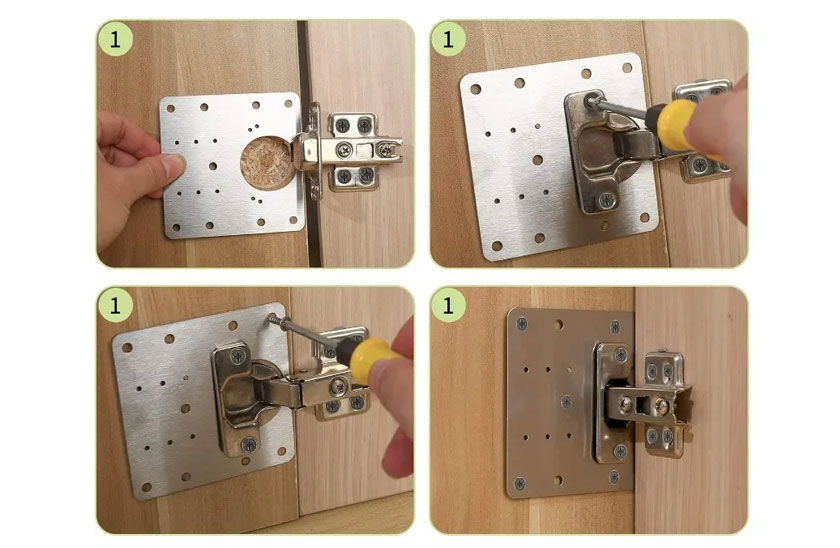 1

1

1

1