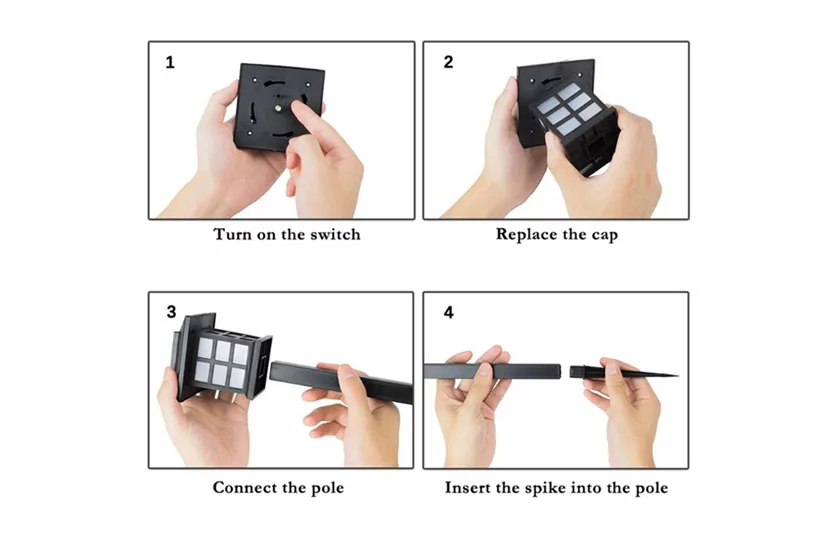 1

Turn on the switch

2

Replace the cap

3

Connect the pole

4

Insert the spike into the pole